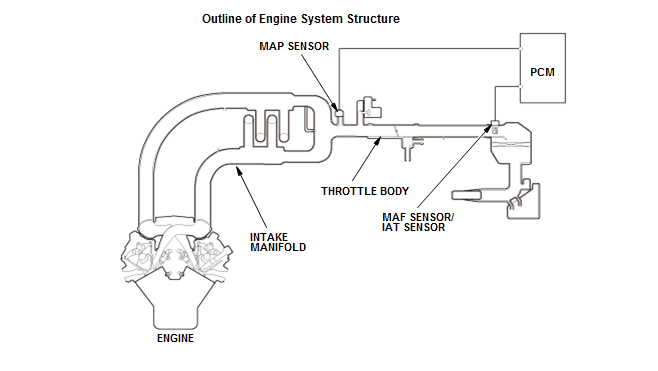 Outline of Engine System Structure

MAP SENSOR

PCM

THROTTLE BODY

MAF SENSOR/
IAT SENSOR

INTAKE
MANIFOLD

ENGINE