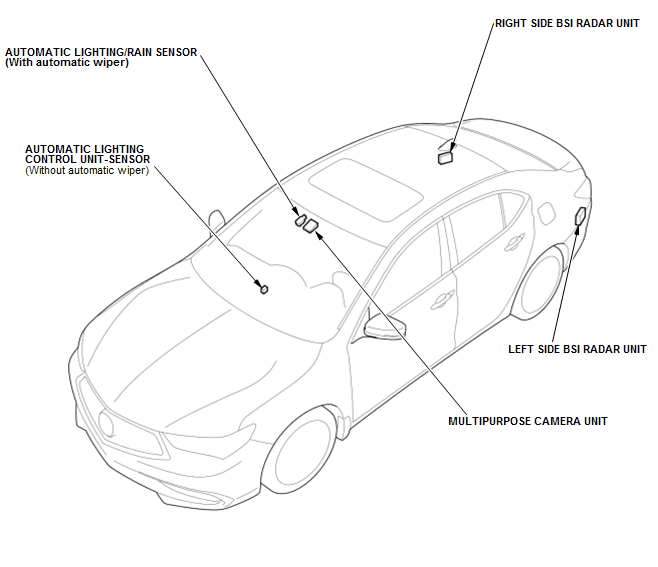 RIGHT SIDE BSI RADAR UNIT

AUTOMATIC LIGHTING/RAIN SENSOR
(With automatic wiper)

AUTOMATIC LIGHTING
CONTROL UNIT-SENSOR
(Without automatic wiper)

LEFT SIDE BSI RADAR UNIT

MULTIPURPOSE CAMERA UNIT