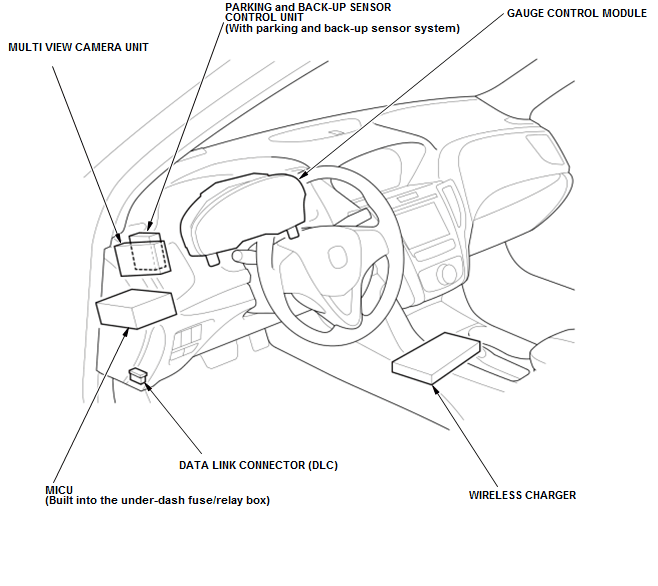 PARKING and BACK-UP SENSOR CONTROL UNIT
(With parking and back-up sensor system)

GAUGE CONTROL MODULE

MULTI VIEW CAMERA UNIT

DATA LINK CONNECTOR (DLC)

MICU
(Built into the under-dash fuse/relay box)

WIRELESS CHARGER