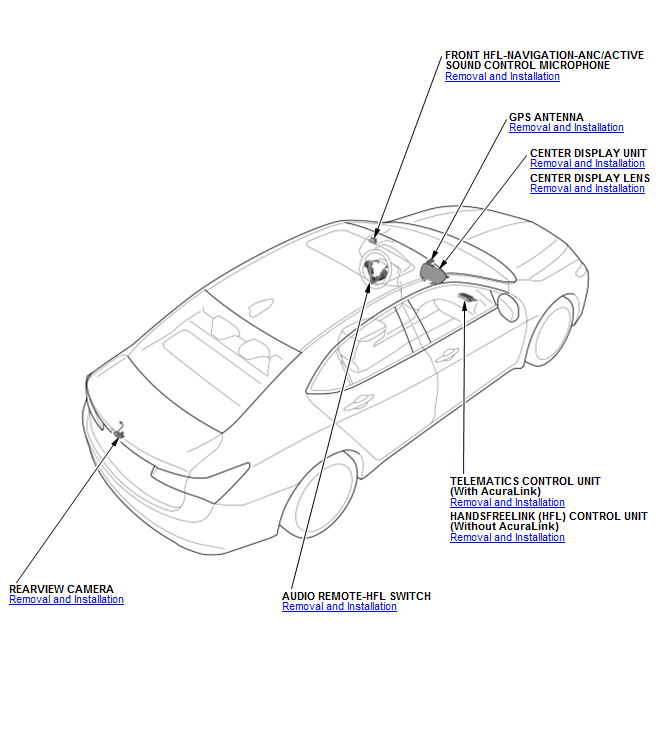 FRONT HFL-NAVIGATION-ANC/ACTIVE SOUND CONTROL MICROPHONE
Removal and Installation

GPS ANTENNA
Removal and Installation

CENTER DISPLAY UNIT
Removal and Installation

CENTER DISPLAY LENS
Removal and Installation

TELEMATICS CONTROL UNIT (With AcuraLink)
Removal and Installation

HANDSFREELINK (HFL) CONTROL UNIT (Without AcuraLink)
Removal and Installation

REARVIEW CAMERA
Removal and Installation

AUDIO REMOTE-HFL SWITCH
Removal and Installation