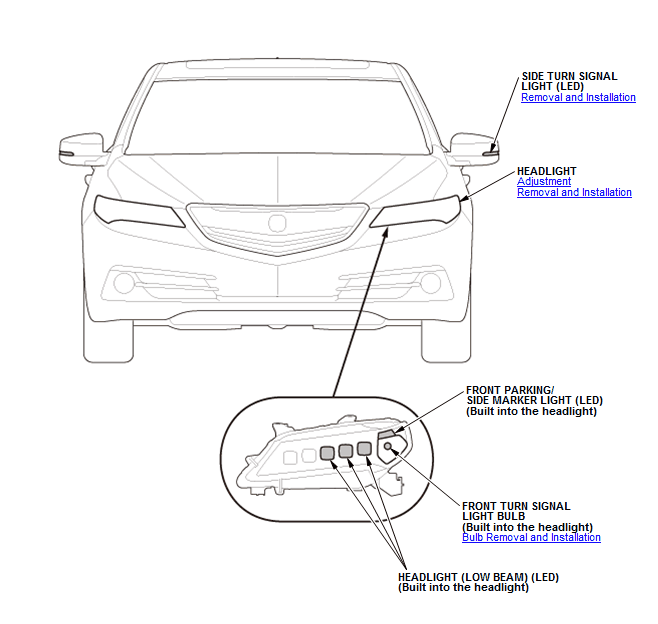 SIDE TURN SIGNAL LIGHT (LED)
Removal and Installation

HEADLIGHT
Adjustment
Removal and Installation

FRONT PARKING/ SIDE MARKER LIGHT (LED)
(Built into the headlight)

FRONT TURN SIGNAL LIGHT BULB
(Built into the headlight)
Bulb Removal and Installation

HEADLIGHT (LOW BEAM) (LED)
(Built into the headlight)