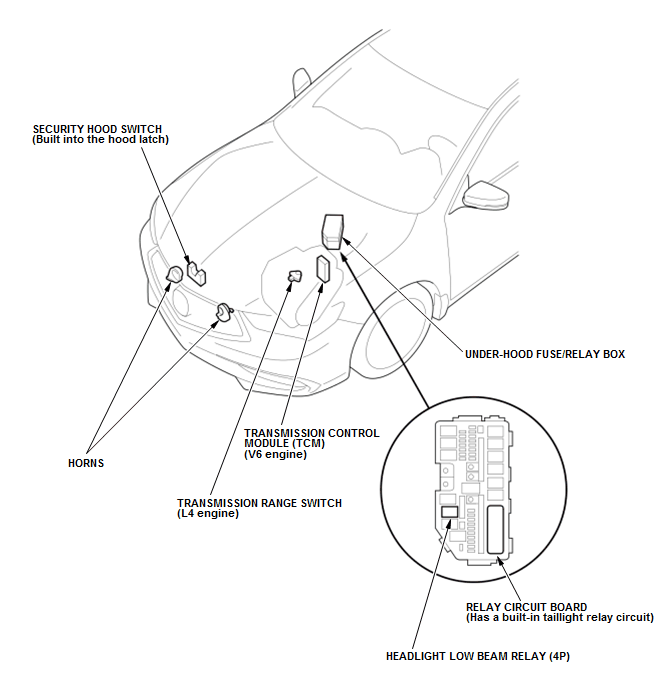 SECURITY HOOD SWITCH
(Built into the hood latch)

UNDER-HOOD FUSE/RELAY BOX

TRANSMISSION CONTROL MODULE (TCM)
(V6 engine)

HORNS

TRANSMISSION RANGE SWITCH
(L4 engine)

RELAY CIRCUIT BOARD
(Has a built-in taillight relay circuit)

HEADLIGHT LOW BEAM RELAY (4P)