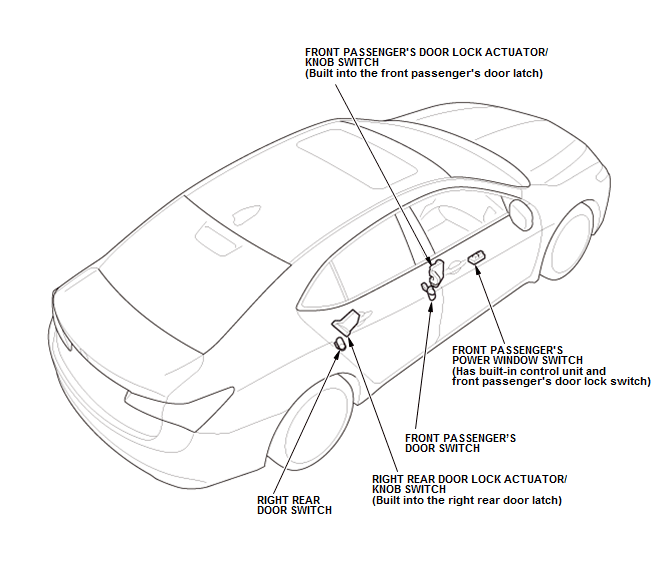 FRONT PASSENGER'S DOOR LOCK ACTUATOR/ KNOB SWITCH
(Built into the front passenger's door latch)

FRONT PASSENGER'S POWER WINDOW SWITCH
(Has built-in control unit and front passenger's door lock switch)

FRONT PASSENGER'S DOOR SWITCH

RIGHT REAR DOOR LOCK ACTUATOR/ KNOB SWITCH
(Built into the right rear door latch)

RIGHT REAR DOOR SWITCH