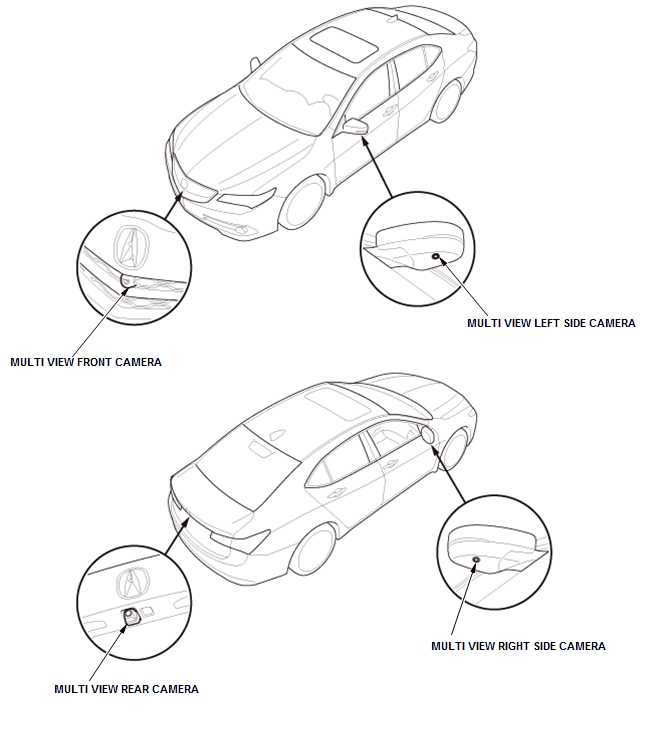 MULTI VIEW LEFT SIDE CAMERA

MULTI VIEW FRONT CAMERA

MULTI VIEW RIGHT SIDE CAMERA

MULTI VIEW REAR CAMERA