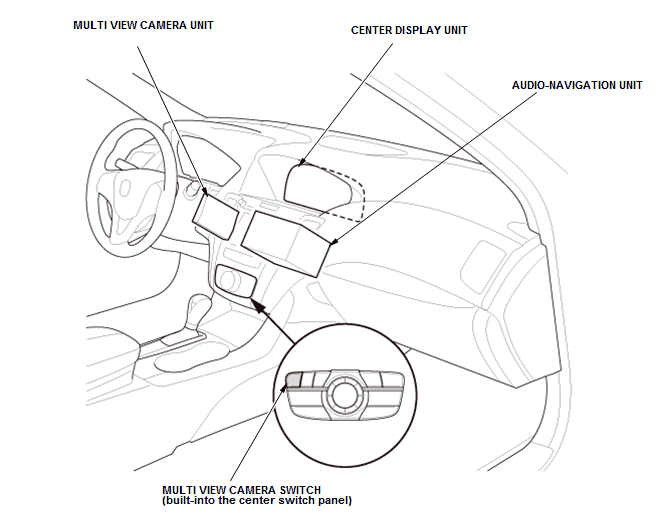 MULTI VIEW CAMERA UNIT

CENTER DISPLAY UNIT

AUDIO-NAVIGATION UNIT

MULTI VIEW CAMERA SWITCH
(built-into the center switch panel)