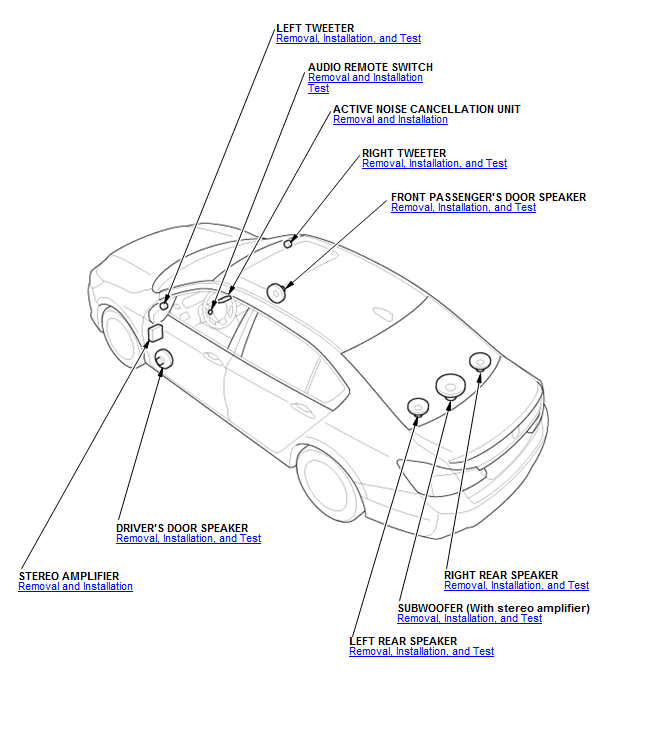 LEFT TWEETER
Removal, Installation, and Test

AUDIO REMOTE SWITCH
Removal and Installation
Test

ACTIVE NOISE CANCELLATION UNIT
Removal and Installation

RIGHT TWEETER
Removal, Installation, and Test

FRONT PASSENGER'S DOOR SPEAKER
Removal, Installation, and Test

DRIVER'S DOOR SPEAKER
Removal, Installation, and Test

STEREO AMPLIFIER
Removal and Installation

RIGHT REAR SPEAKER
Removal, Installation, and Test

SUBWOOFER (With stereo amplifier)
Removal, Installation, and Test

LEFT REAR SPEAKER
Removal, Installation, and Test