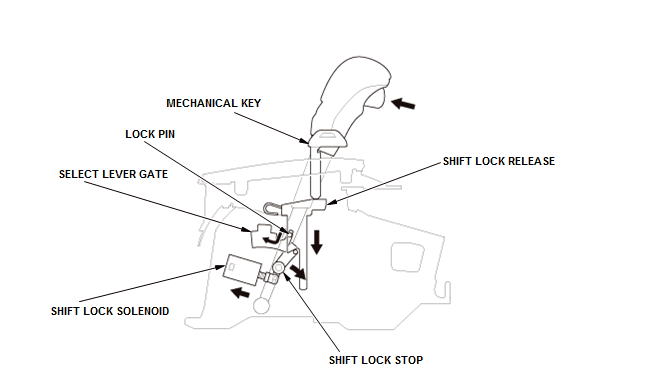 MECHANICAL KEY
LOCK PIN
SELECT LEVER GATE
SHIFT LOCK RELEASE
SHIFT LOCK SOLENOID
SHIFT LOCK STOP