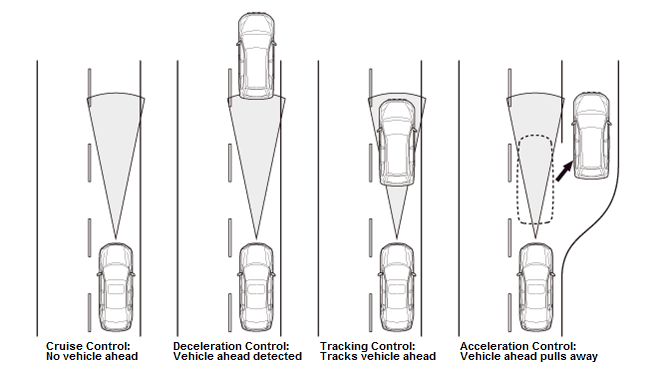 Cruise Control:
No vehicle ahead

Deceleration Control:
Vehicle ahead detected

Tracking Control:
Tracks vehicle ahead

Acceleration Control:
Vehicle ahead pulls away