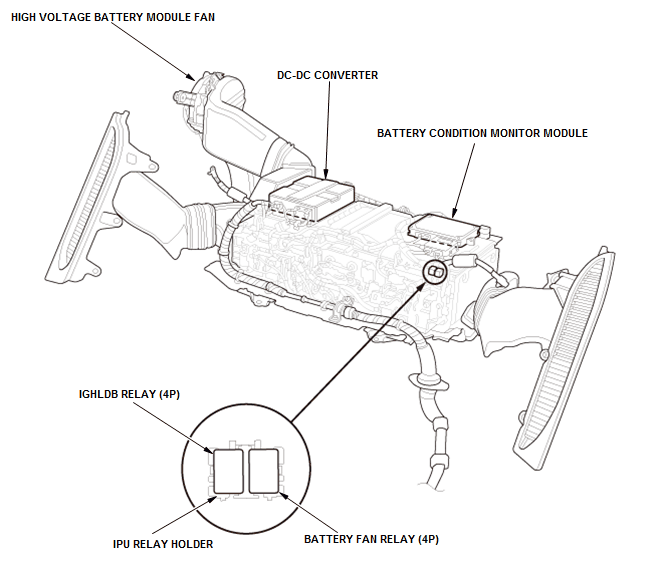 HIGH VOLTAGE BATTERY MODULE FAN

DC-DC CONVERTER

BATTERY CONDITION MONITOR MODULE

IGHLDB RELAY (4P)

IPU RELAY HOLDER

BATTERY FAN RELAY (4P)