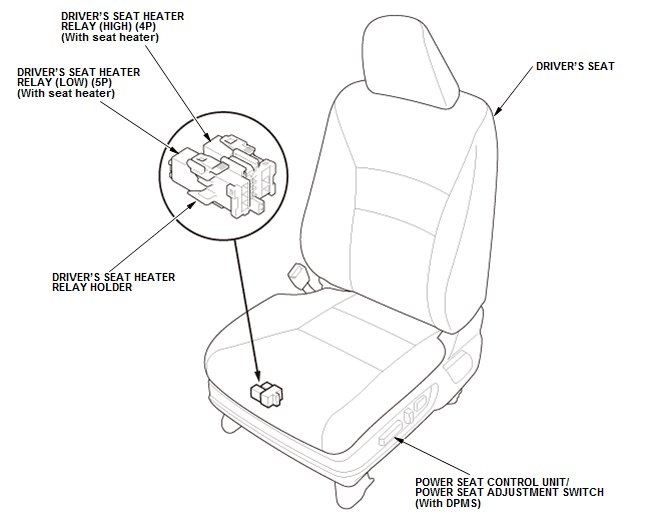 DRIVER'S SEAT HEATER RELAY (HIGH) (4P) (With seat heater)

DRIVER'S SEAT HEATER RELAY (LOW) (5P) (With seat heater)

DRIVER'S SEAT

DRIVER'S SEAT HEATER RELAY HOLDER

POWER SEAT CONTROL UNIT/ POWER SEAT ADJUSTMENT SWITCH (With DPMS)