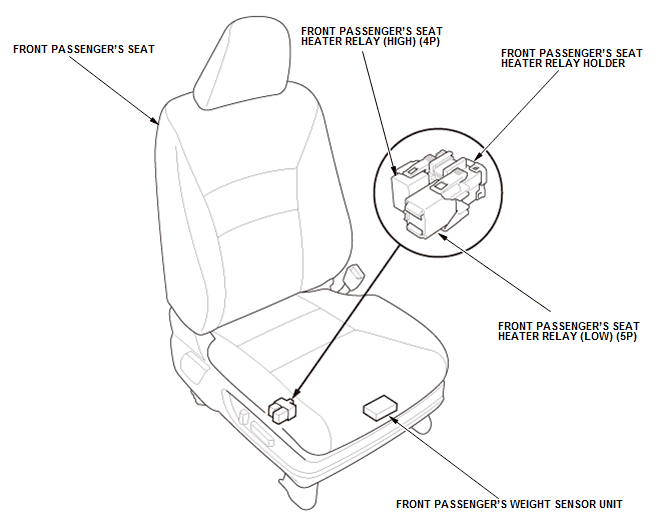 FRONT PASSENGER'S SEAT

FRONT PASSENGER'S SEAT HEATER RELAY (HIGH) (4P)

FRONT PASSENGER'S SEAT HEATER RELAY HOLDER

FRONT PASSENGER'S SEAT HEATER RELAY (LOW) (5P)

FRONT PASSENGER'S WEIGHT SENSOR UNIT