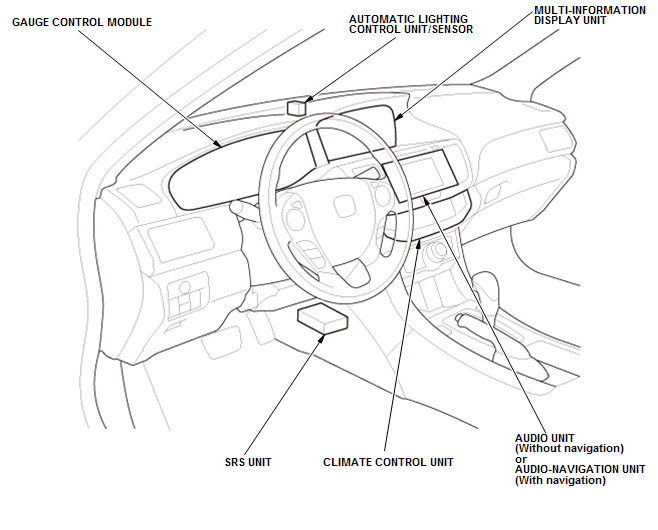 GAUGE CONTROL MODULE

AUTOMATIC LIGHTING CONTROL UNIT/SENSOR

MULTI-INFORMATION DISPLAY UNIT

SRS UNIT

CLIMATE CONTROL UNIT

AUDIO UNIT
(Without navigation)
or
AUDIO-NAVIGATION UNIT
(With navigation)