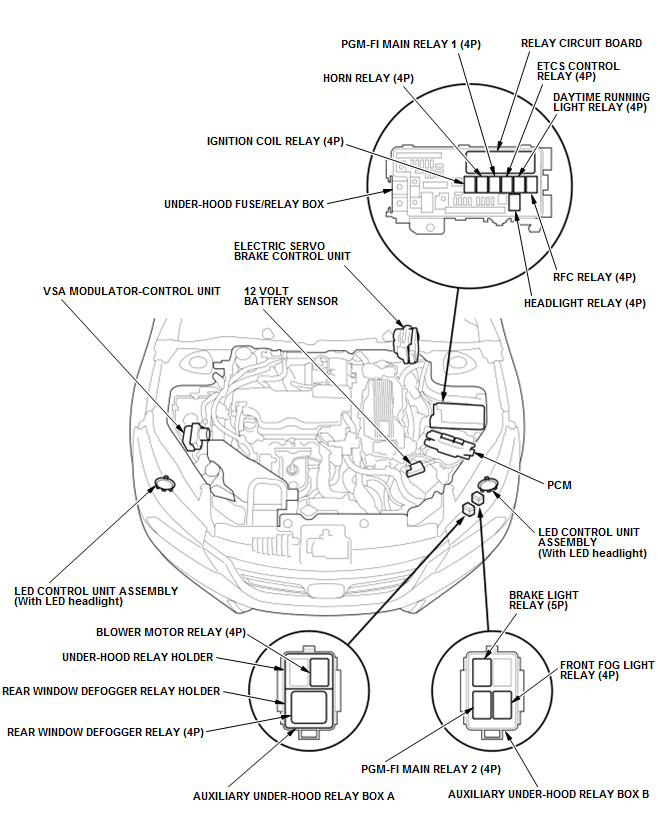 PGM-FI MAIN RELAY 1 (4P)
RELAY CIRCUIT BOARD
ETCS CONTROL RELAY (4P)
HORN RELAY (4P)
DAYTIME RUNNING LIGHT RELAY (4P)
IGNITION COIL RELAY (4P)
UNDER-HOOD FUSE/RELAY BOX
ELECTRIC SERVO BRAKE CONTROL UNIT
RFC RELAY (4P)
VSA MODULATOR-CONTROL UNIT
12 VOLT BATTERY SENSOR
HEADLIGHT RELAY (4P)
PCM
LED CONTROL UNIT ASSEMBLY (With LED headlight)
LED CONTROL UNIT ASSEMBLY (With LED headlight)
BRAKE LIGHT RELAY (5P)
BLOWER MOTOR RELAY (4P)
UNDER-HOOD RELAY HOLDER
FRONT FOG LIGHT RELAY (4P)
REAR WINDOW DEFOGGER RELAY HOLDER
REAR WINDOW DEFOGGER RELAY (4P)
PGM-FI MAIN RELAY 2 (4P)
AUXILIARY UNDER-HOOD RELAY BOX A
AUXILIARY UNDER-HOOD RELAY BOX B