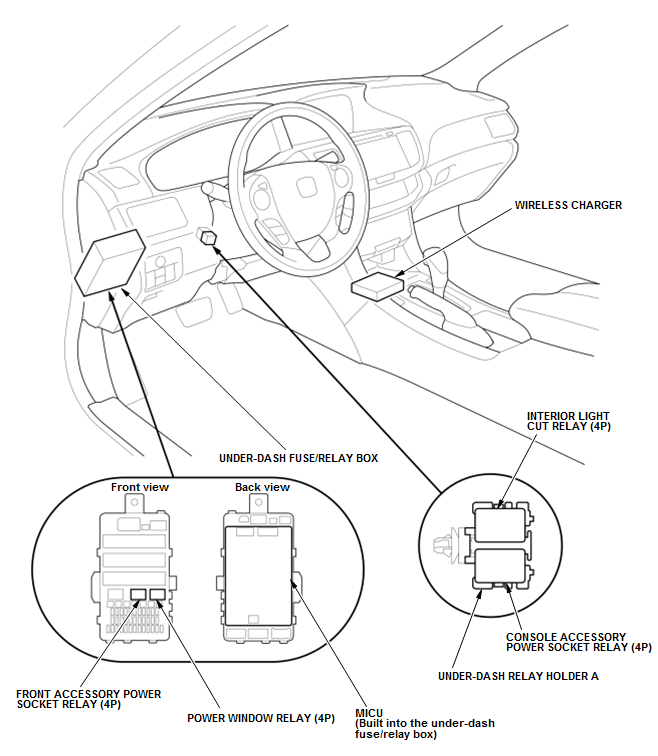 WIRELESS CHARGER

INTERIOR LIGHT CUT RELAY (4P)

UNDER-DASH FUSE/RELAY BOX

Front view

Back view

CONSOLE ACCESSORY POWER SOCKET RELAY (4P)

UNDER-DASH RELAY HOLDER A

FRONT ACCESSORY POWER SOCKET RELAY (4P)

POWER WINDOW RELAY (4P)

MICU
(Built into the under-dash fuse/relay box)