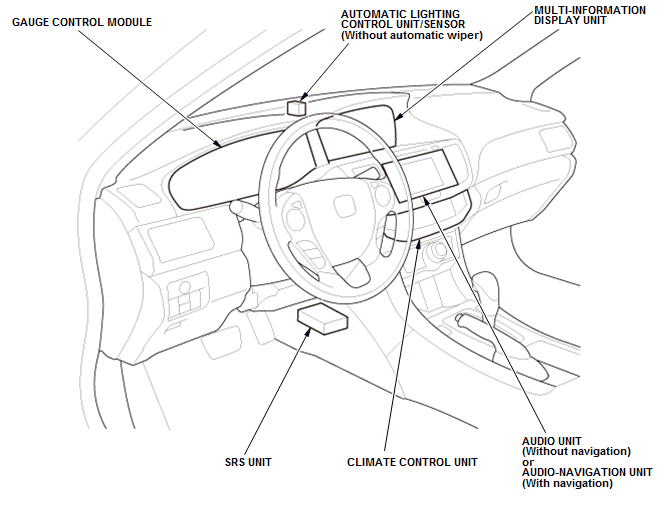 GAUGE CONTROL MODULE

AUTOMATIC LIGHTING CONTROL UNIT/SENSOR (Without automatic wiper)

MULTI-INFORMATION DISPLAY UNIT

SRS UNIT

CLIMATE CONTROL UNIT

AUDIO UNIT (Without navigation) or AUDIO-NAVIGATION UNIT (With navigation)