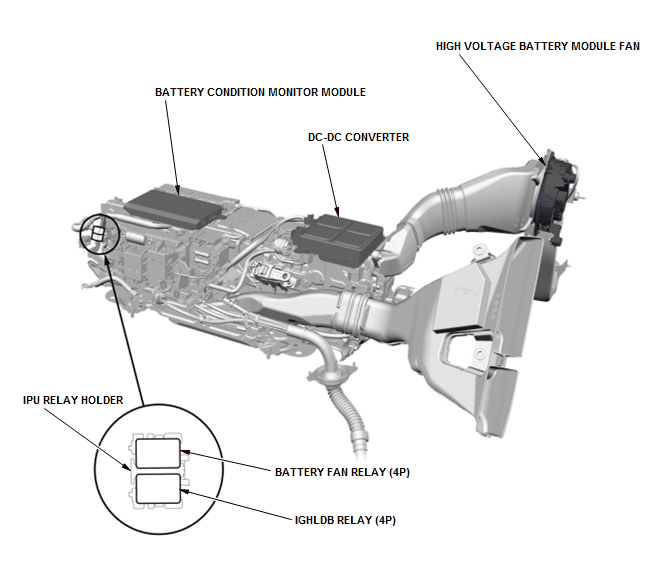 HIGH VOLTAGE BATTERY MODULE FAN

BATTERY CONDITION MONITOR MODULE

DC-DC CONVERTER

IPU RELAY HOLDER

BATTERY FAN RELAY (4P)

IGHLDB RELAY (4P)