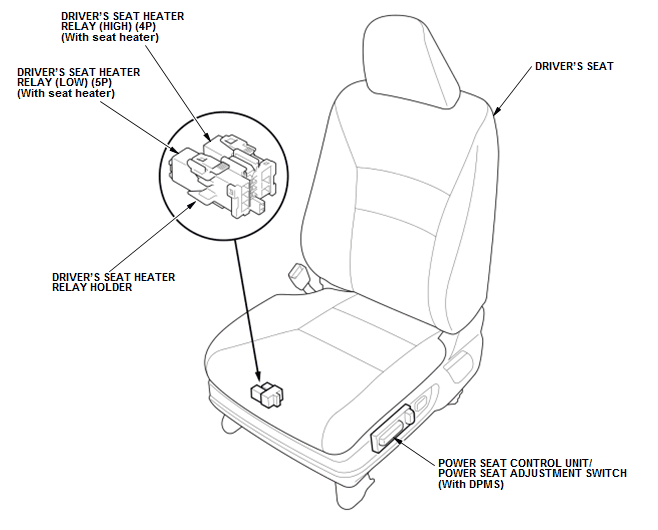 DRIVER'S SEAT HEATER RELAY (HIGH) (4P) (With seat heater)

DRIVER'S SEAT HEATER RELAY (LOW) (5P) (With seat heater)

DRIVER'S SEAT

DRIVER'S SEAT HEATER RELAY HOLDER

POWER SEAT CONTROL UNIT/ POWER SEAT ADJUSTMENT SWITCH (With DPMS)