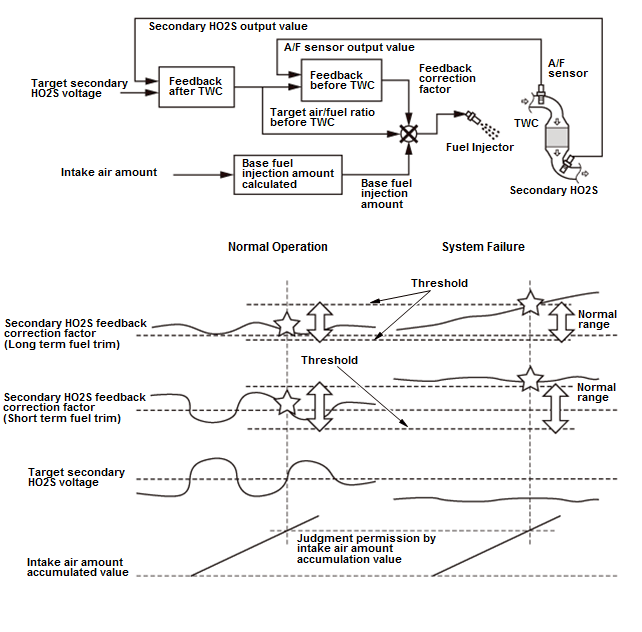 Secondary HO2S output value

A/F sensor output value

Target secondary HO2S voltage

Feedback after TWC

Feedback before TWC

Feedback correction factor

A/F sensor

Target air/fuel ratio before TWC

TWC

Fuel Injector

Intake air amount

Base fuel injection amount calculated

Base fuel injection amount

Secondary HO2S

Normal Operation

System Failure

Threshold

Secondary HO2S feedback correction factor (Long term fuel trim)

Normal range

Threshold

Secondary HO2S feedback correction factor (Short term fuel trim)

Normal range

Target secondary HO2S voltage

Judgment permission by intake air amount accumulation value

Intake air amount accumulated value