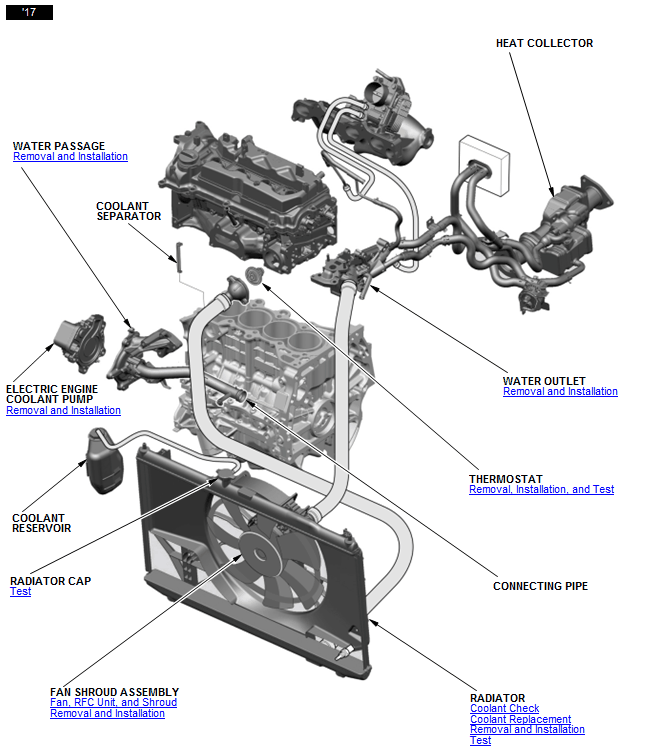 '17

HEAT COLLECTOR

WATER PASSAGE
Removal and Installation

COOLANT SEPARATOR

ELECTRIC ENGINE COOLANT PUMP
Removal and Installation

WATER OUTLET
Removal and Installation

THERMOSTAT
Removal, Installation, and Test

COOLANT RESERVOIR

RADIATOR CAP
Test

CONNECTING PIPE

FAN SHROUD ASSEMBLY
Fan, RFC Unit, and Shroud
Removal and Installation

RADIATOR
Coolant Check
Coolant Replacement
Removal and Installation
Test