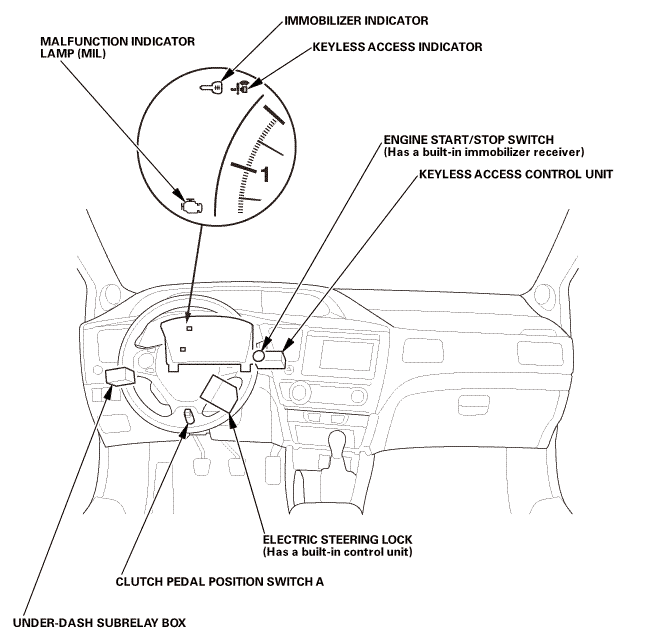 IMMOBILIZER INDICATOR

MALFUNCTION INDICATOR LAMP (MIL)

KEYLESS ACCESS INDICATOR

1

ENGINE START/STOP SWITCH
(Has a built-in immobilizer receiver)

KEYLESS ACCESS CONTROL UNIT

ELECTRIC STEERING LOCK
(Has a built-in control unit)

CLUTCH PEDAL POSITION SWITCH A

UNDER-DASH SUBRELAY BOX