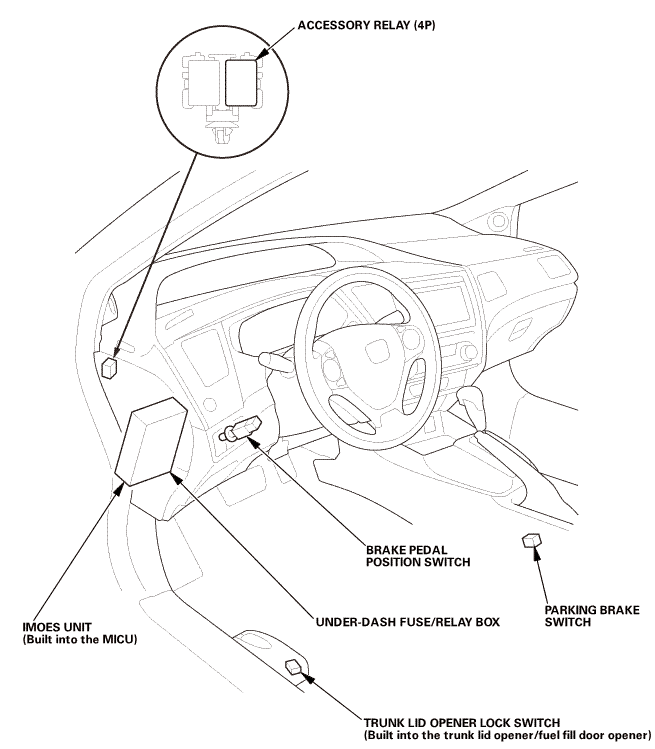 ACCESSORY RELAY (4P)

BRAKE PEDAL POSITION SWITCH

PARKING BRAKE SWITCH

IMOES UNIT
(Built into the MICU)

UNDER-DASH FUSE/RELAY BOX

TRUNK LID OPENER LOCK SWITCH
(Built into the trunk lid opener/fuel fill door opener)