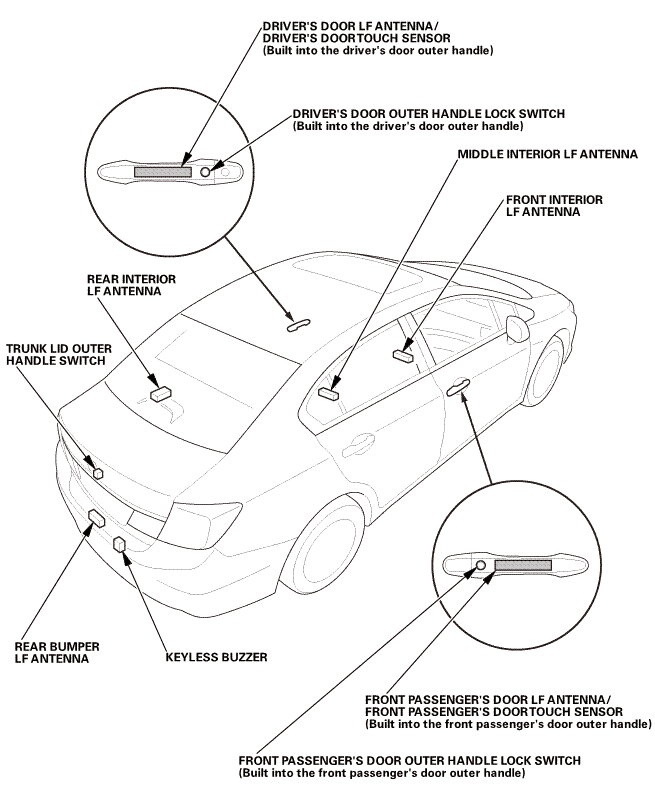 DRIVER'S DOOR LF ANTENNA/
DRIVER'S DOORTOUCH SENSOR
(Built into the driver's door outer handle)

DRIVER'S DOOR OUTER HANDLE LOCK SWITCH
(Built into the driver's door outer handle)

MIDDLE INTERIOR LF ANTENNA

FRONT INTERIOR
LF ANTENNA

REAR INTERIOR
LF ANTENNA

TRUNK LID OUTER
HANDLE SWITCH

REAR BUMPER
LF ANTENNA

KEYLESS BUZZER

FRONT PASSENGER'S DOOR LF ANTENNA/
FRONT PASSENGER'S DOORTOUCH SENSOR
(Built into the front passenger's door outer handle)

FRONT PASSENGER'S DOOR OUTER HANDLE LOCK SWITCH
(Built into the front passenger's door outer handle)