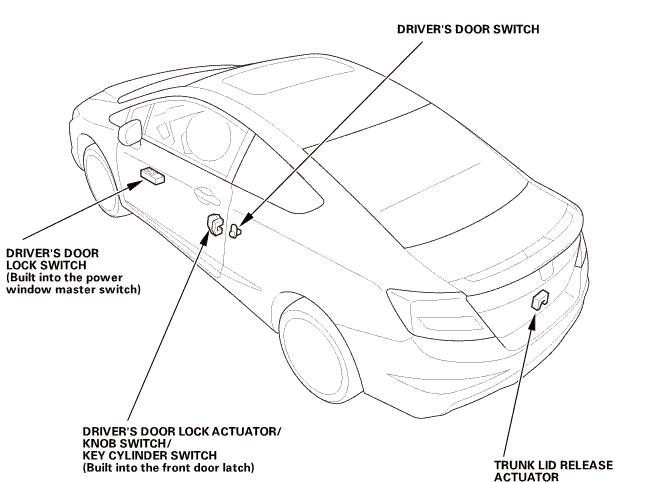 DRIVER'S DOOR SWITCH

DRIVER'S DOOR LOCK SWITCH (Built into the power window master switch)

DRIVER'S DOOR LOCK ACTUATOR/ KNOB SWITCH/ KEY CYLINDER SWITCH (Built into the front door latch)

TRUNK LID RELEASE ACTUATOR