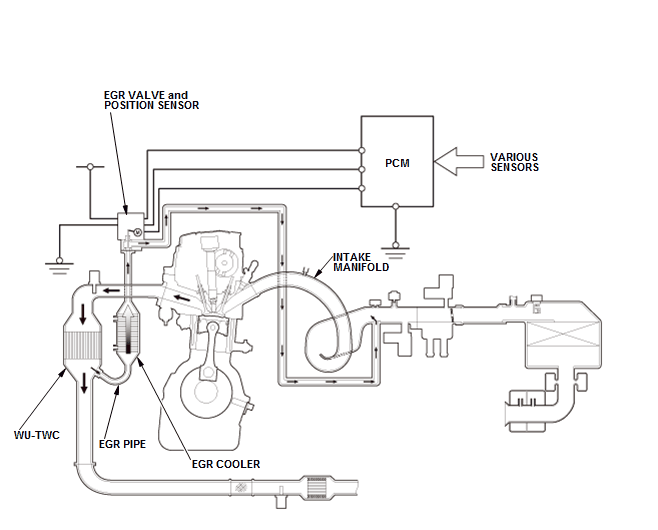 EGR VALVE and POSITION SENSOR

PCM

VARIOUS SENSORS

INTAKE MANIFOLD

WU-TWC

EGR PIPE

EGR COOLER