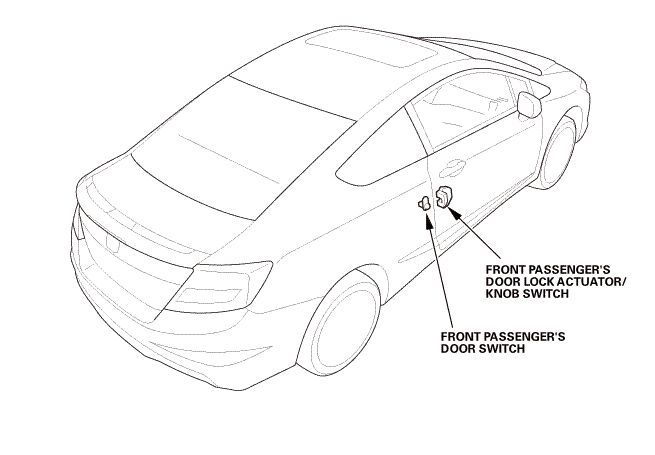 FRONT PASSENGER'S DOOR LOCK ACTUATOR/ KNOB SWITCH

FRONT PASSENGER'S DOOR SWITCH