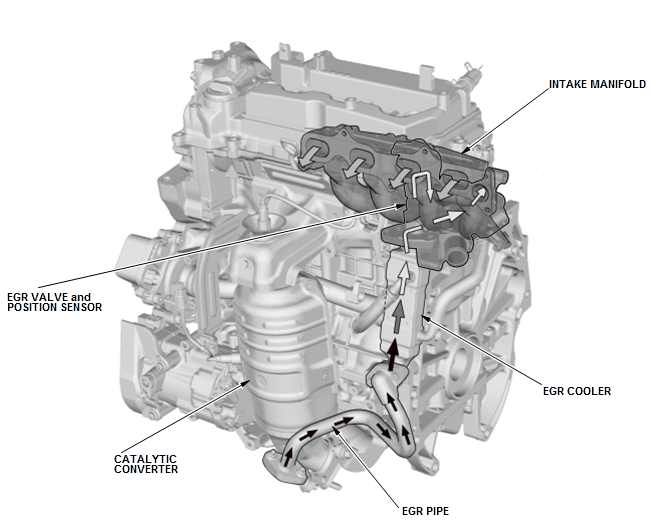 INTAKE MANIFOLD

EGR VALVE and POSITION SENSOR

EGR COOLER

CATALYTIC CONVERTER

EGR PIPE