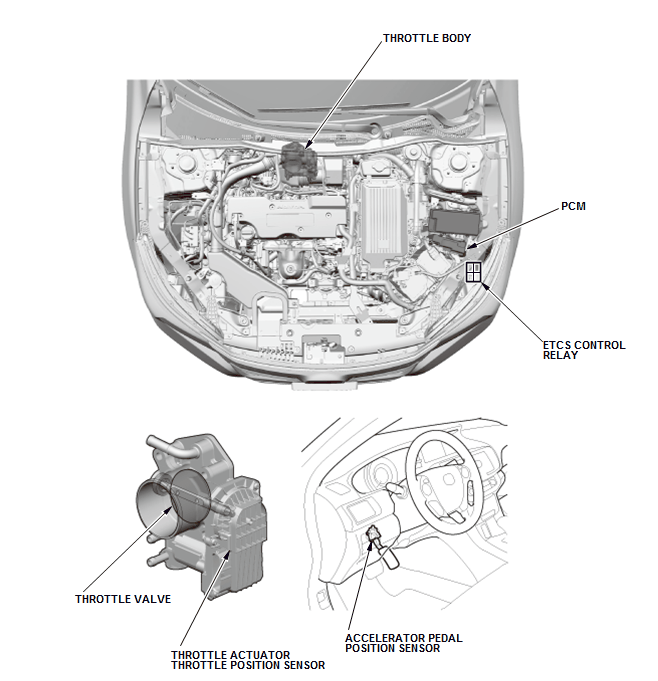 THROTTLE BODY

PCM

ETCS CONTROL RELAY

THROTTLE VALVE

THROTTLE ACTUATOR
THROTTLE POSITION SENSOR

ACCELERATOR PEDAL POSITION SENSOR