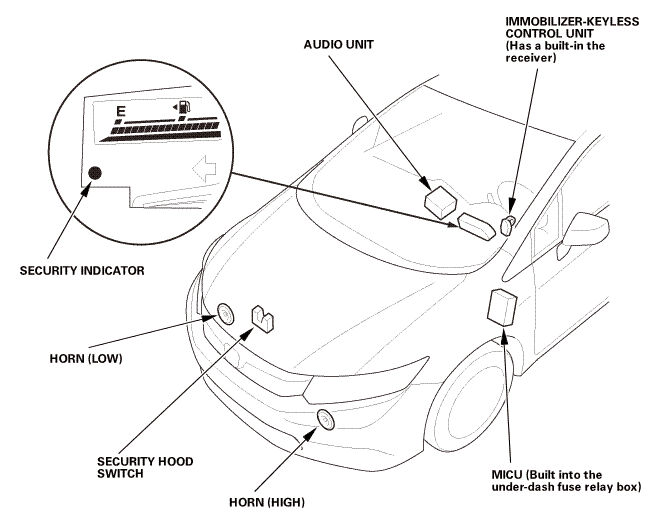 AUDIO UNIT

IMMOBILIZER-KEYLESS CONTROL UNIT (Has a built-in the receiver)

E

SECURITY INDICATOR

HORN (LOW)

SECURITY HOOD SWITCH

HORN (HIGH)

MICU (Built into the under-dash fuse relay box)