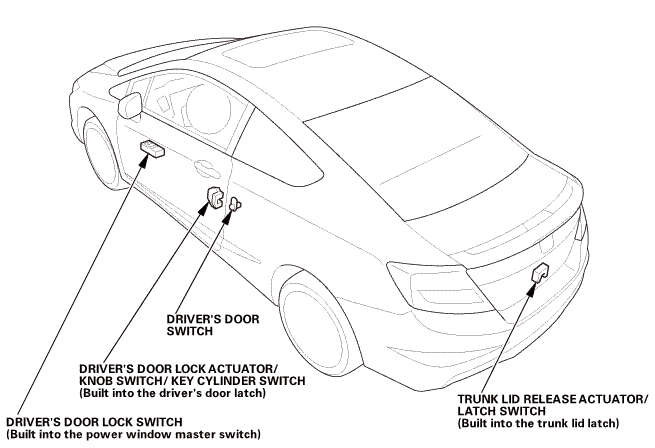 DRIVER'S DOOR SWITCH

DRIVER'S DOOR LOCK ACTUATOR/ KNOB SWITCH/ KEY CYLINDER SWITCH
(Built into the driver's door latch)

DRIVER'S DOOR LOCK SWITCH
(Built into the power window master switch)

TRUNK LID RELEASE ACTUATOR/ LATCH SWITCH
(Built into the trunk lid latch)