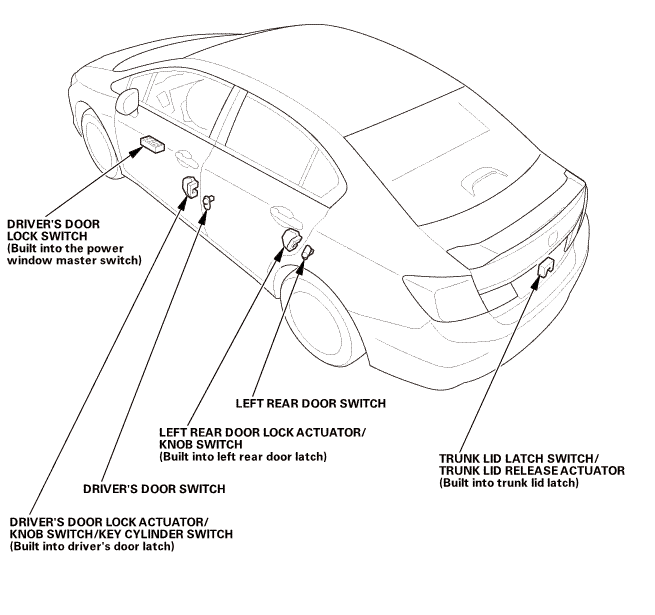 DRIVER'S DOOR LOCK SWITCH
(Built into the power window master switch)

LEFT REAR DOOR SWITCH

LEFT REAR DOOR LOCK ACTUATOR/ KNOB SWITCH
(Built into left rear door latch)

TRUNK LID LATCH SWITCH/ TRUNK LID RELEASE ACTUATOR
(Built into trunk lid latch)

DRIVER'S DOOR SWITCH

DRIVER'S DOOR LOCK ACTUATOR/ KNOB SWITCH/KEY CYLINDER SWITCH
(Built into driver's door latch)