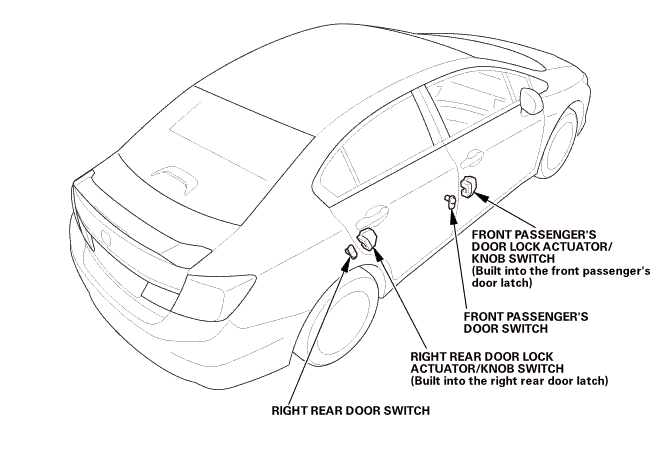 FRONT PASSENGER'S DOOR LOCK ACTUATOR/ KNOB SWITCH (Built into the front passenger's door latch)

FRONT PASSENGER'S DOOR SWITCH

RIGHT REAR DOOR LOCK ACTUATOR/KNOB SWITCH (Built into the right rear door latch)

RIGHT REAR DOOR SWITCH