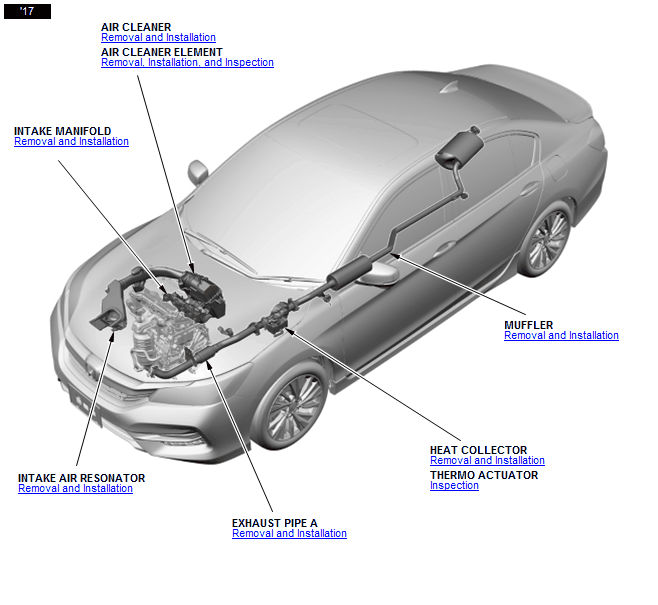 '17

AIR CLEANER
Removal and Installation
AIR CLEANER ELEMENT
Removal, Installation, and Inspection

INTAKE MANIFOLD
Removal and Installation

MUFFLER
Removal and Installation

HEAT COLLECTOR
Removal and Installation
THERMO ACTUATOR
Inspection

INTAKE AIR RESONATOR
Removal and Installation

EXHAUST PIPE A
Removal and Installation