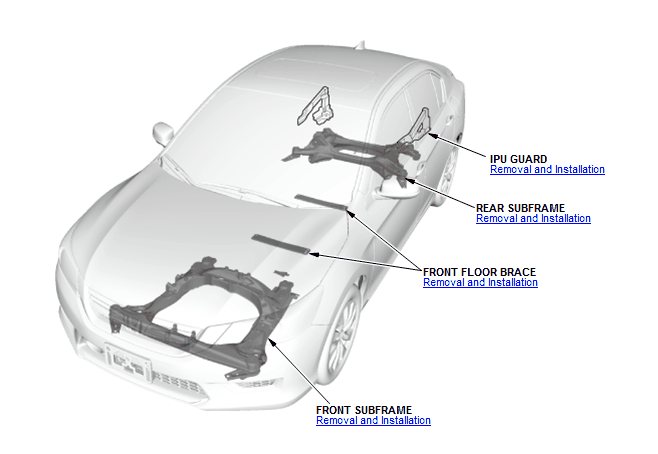 IPU GUARD
Removal and Installation

REAR SUBFRAME
Removal and Installation

FRONT FLOOR BRACE
Removal and Installation

FRONT SUBFRAME
Removal and Installation