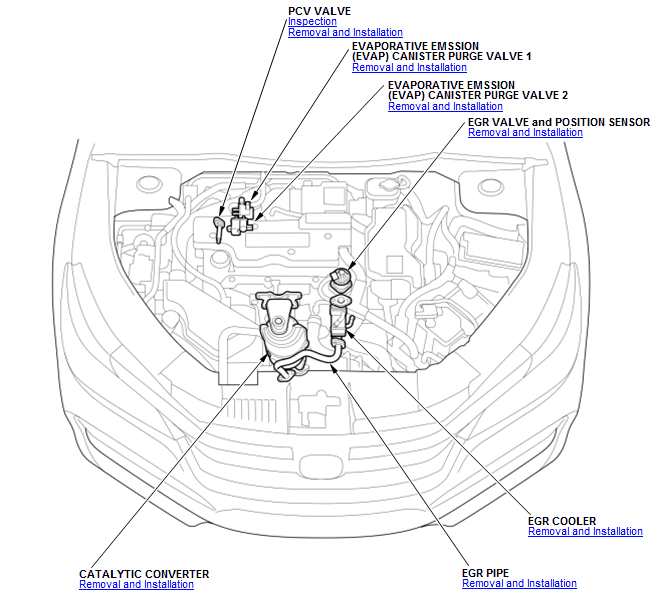 PCV VALVE
Inspection
Removal and Installation

EVAPORATIVE EMSSION (EVAP) CANISTER PURGE VALVE 1
Removal and Installation

EVAPORATIVE EMSSION (EVAP) CANISTER PURGE VALVE 2
Removal and Installation

EGR VALVE and POSITION SENSOR
Removal and Installation

EGR COOLER
Removal and Installation

CATALYTIC CONVERTER
Removal and Installation

EGR PIPE
Removal and Installation