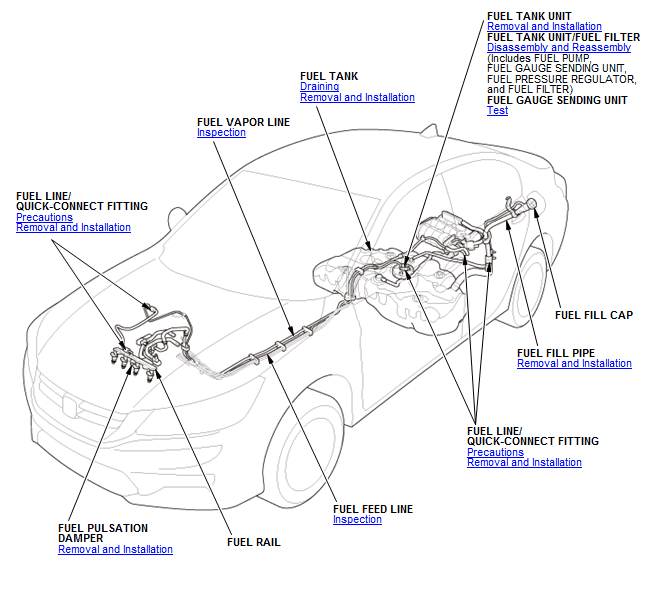 FUEL TANK UNIT
Removal and Installation
FUEL TANK UNIT/FUEL FILTER
Disassembly and Reassembly
(Includes FUEL PUMP, FUEL GAUGE SENDING UNIT, FUEL PRESSURE REGULATOR, and FUEL FILTER)
FUEL GAUGE SENDING UNIT
Test

FUEL TANK
Draining
Removal and Installation

FUEL VAPOR LINE
Inspection

FUEL LINE/
QUICK-CONNECT FITTING
Precautions
Removal and Installation

FUEL FILL CAP

FUEL FILL PIPE
Removal and Installation

FUEL LINE/
QUICK-CONNECT FITTING
Precautions
Removal and Installation

FUEL FEED LINE
Inspection

FUEL PULSATION DAMPER
Removal and Installation

FUEL RAIL