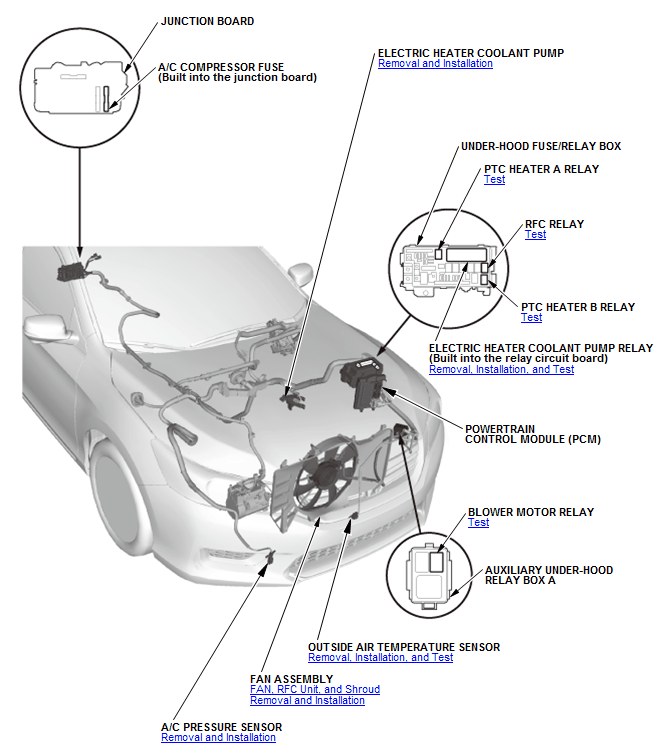 JUNCTION BOARD

A/C COMPRESSOR FUSE
(Built into the junction board)

ELECTRIC HEATER COOLANT PUMP
Removal and Installation

UNDER-HOOD FUSE/RELAY BOX

PTC HEATER A RELAY
Test

RFC RELAY
Test

PTC HEATER B RELAY
Test

ELECTRIC HEATER COOLANT PUMP RELAY
(Built into the relay circuit board)
Removal, Installation, and Test

POWERTRAIN
CONTROL MODULE (PCM)

BLOWER MOTOR RELAY
Test

AUXILIARY UNDER-HOOD
RELAY BOX A

OUTSIDE AIR TEMPERATURE SENSOR
Removal, Installation, and Test

FAN ASSEMBLY
FAN, RFC Unit, and Shroud
Removal and Installation

A/C PRESSURE SENSOR
Removal and Installation