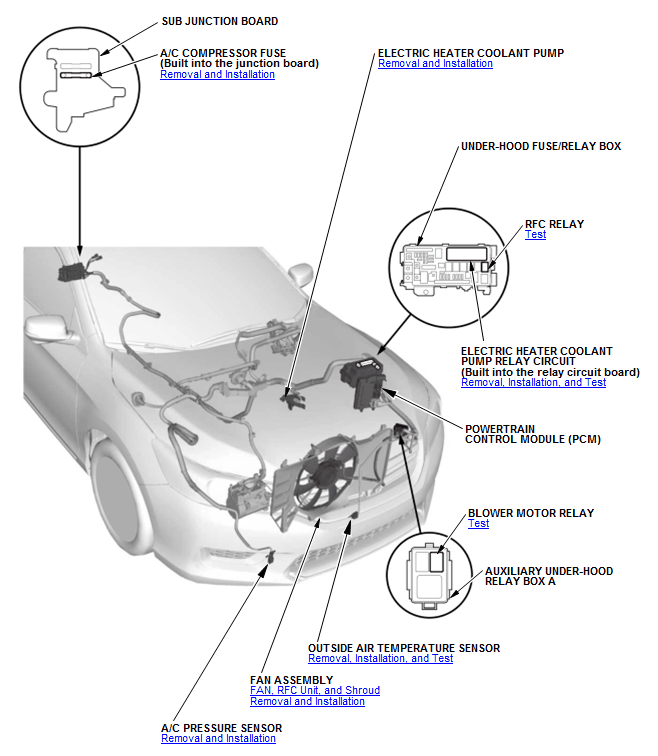 SUB JUNCTION BOARD

A/C COMPRESSOR FUSE
(Built into the junction board)
Removal and Installation

ELECTRIC HEATER COOLANT PUMP
Removal and Installation

UNDER-HOOD FUSE/RELAY BOX

RFC RELAY
Test

ELECTRIC HEATER COOLANT PUMP RELAY CIRCUIT
(Built into the relay circuit board)
Removal, Installation, and Test

POWERTRAIN CONTROL MODULE (PCM)

BLOWER MOTOR RELAY
Test

AUXILIARY UNDER-HOOD RELAY BOX A

OUTSIDE AIR TEMPERATURE SENSOR
Removal, Installation, and Test

FAN ASSEMBLY
FAN, RFC Unit, and Shroud
Removal and Installation

A/C PRESSURE SENSOR
Removal and Installation