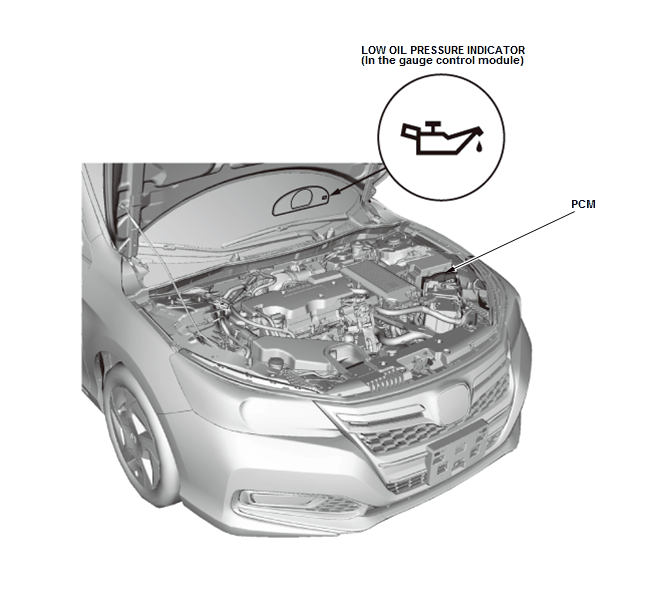 LOW OIL PRESSURE INDICATOR
(In the gauge control module)

PCM