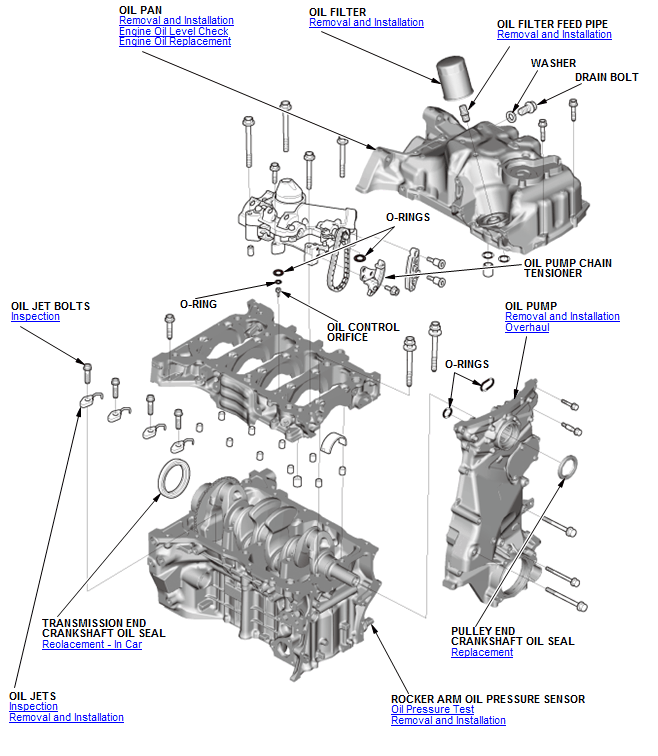 OIL PAN
Removal and Installation
Engine Oil Level Check
Engine Oil Replacement

OIL FILTER
Removal and Installation

OIL FILTER FEED PIPE
Removal and Installation

WASHER

DRAIN BOLT

O-RINGS

OIL PUMP CHAIN TENSIONER

O-RING

OIL CONTROL ORIFICE

OIL JET BOLTS
Inspection

OIL PUMP
Removal and Installation
Overhaul

O-RINGS

TRANSMISSION END CRANKSHAFT OIL SEAL
Reclacement - In Car

PULLEY END CRANKSHAFT OIL SEAL
Replacement

OIL JETS
Inspection
Removal and Installation

ROCKER ARM OIL PRESSURE SENSOR
Oil Pressure Test
Removal and Installation