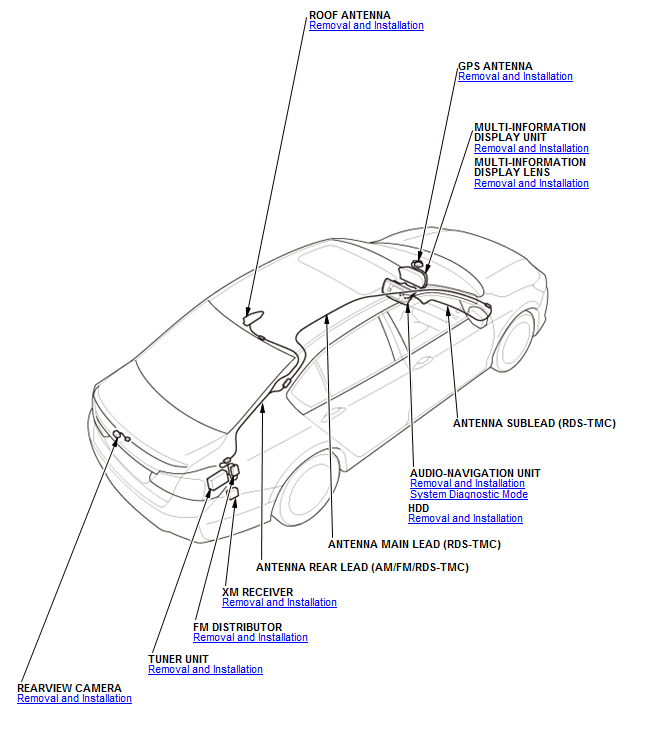 ROOF ANTENNA
Removal and Installation

GPS ANTENNA
Removal and Installation

MULTI-INFORMATION DISPLAY UNIT
Removal and Installation

MULTI-INFORMATION DISPLAY LENS
Removal and Installation

ANTENNA SUBLEAD (RDS-TMC)

AUDIO-NAVIGATION UNIT
Removal and Installation
System Diagnostic Mode

HDD
Removal and Installation

ANTENNA MAIN LEAD (RDS-TMC)

ANTENNA REAR LEAD (AM/FM/RDS-TMC)

XM RECEIVER
Removal and Installation

FM DISTRIBUTOR
Removal and Installation

TUNER UNIT
Removal and Installation

REARVIEW CAMERA
Removal and Installation