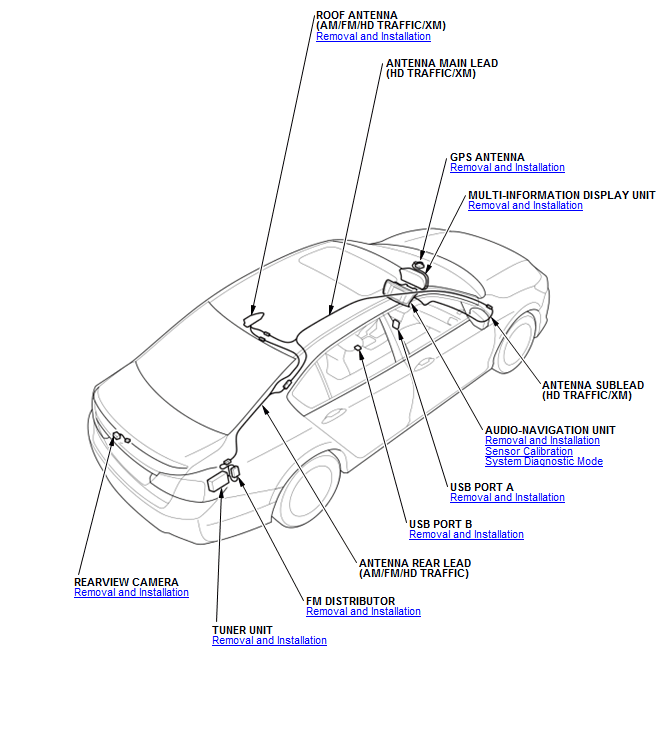 ROOF ANTENNA
(AM/FM/HD TRAFFIC/XM)
Removal and Installation

ANTENNA MAIN LEAD
(HD TRAFFIC/XM)

GPS ANTENNA
Removal and Installation

MULTI-INFORMATION DISPLAY UNIT
Removal and Installation

ANTENNA SUBLEAD
(HD TRAFFIC/XM)

AUDIO-NAVIGATION UNIT
Removal and Installation
Sensor Calibration
System Diagnostic Mode

USB PORT A
Removal and Installation

USB PORT B
Removal and Installation

ANTENNA REAR LEAD
(AM/FM/HD TRAFFIC)

REARVIEW CAMERA
Removal and Installation

FM DISTRIBUTOR
Removal and Installation

TUNER UNIT
Removal and Installation