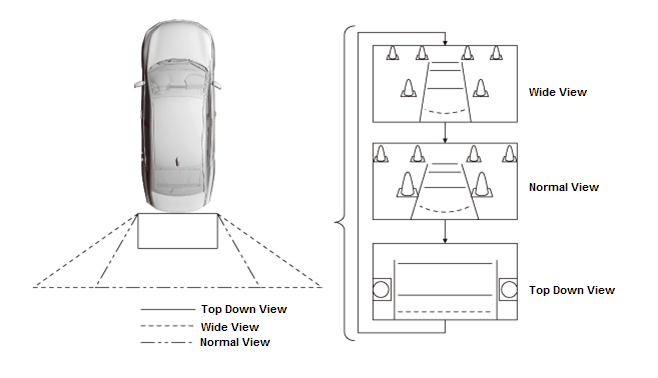 Top Down View
Wide View
Normal View

Wide View

Normal View

Top Down View