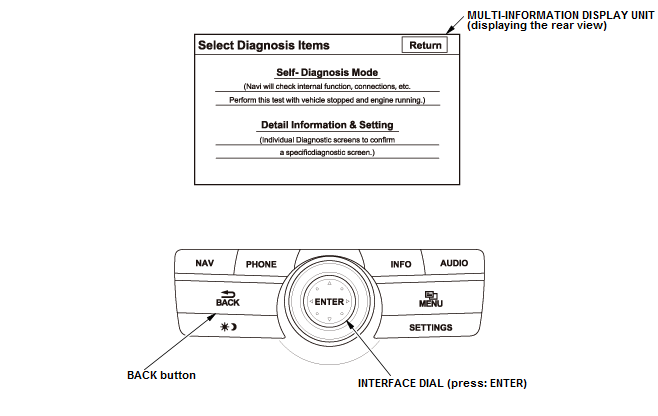 MULTI-INFORMATION DISPLAY UNIT (displaying the rear view)

Select Diagnosis Items

Return

Self- Diagnosis Mode

(Navi will check internal function, connections, etc.

Perform this test with vehicle stopped and engine running.)

Detail Information & Setting

(Individual Diagnostic screens to confirm

a specificdiagnostic screen.)

NAV

PHONE

INFO

AUDIO

BACK

ENTER

MENU

SETTINGS

BACK button

INTERFACE DIAL (press: ENTER)