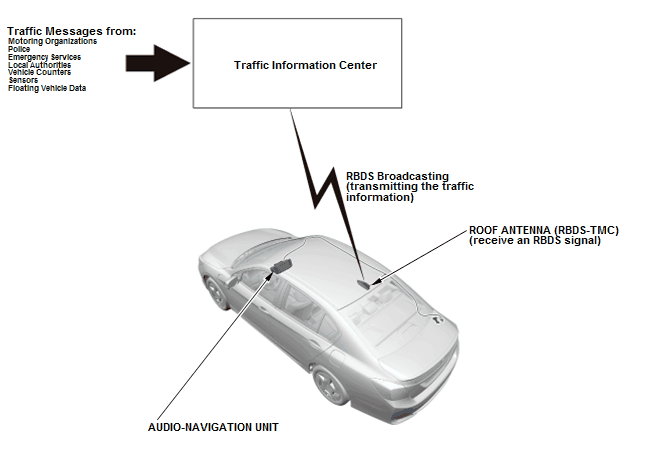 Traffic Messages from:
Motoring Organizations
Police
Emergency Services
Local Authorities
Vehicle Counters
Sensors
Floating Vehicle Data

Traffic Information Center

RBDS Broadcasting (transmitting the traffic information)

ROOF ANTENNA (RBDS-TMC) (receive an RBDS signal)

AUDIO-NAVIGATION UNIT