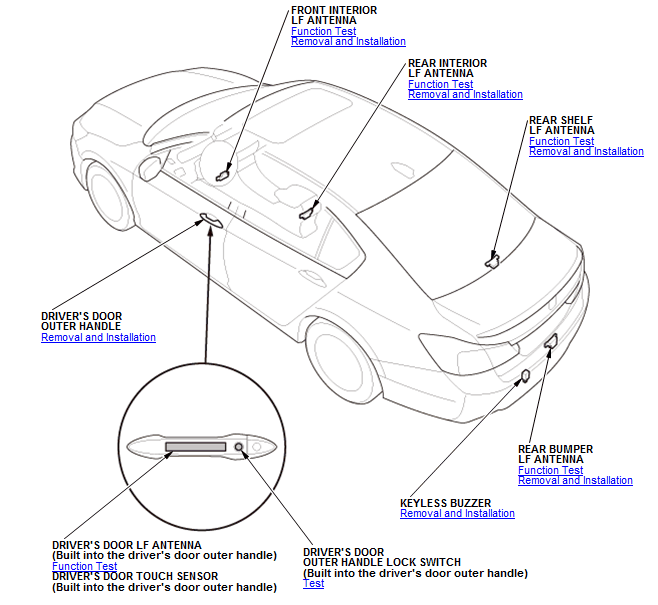 FRONT INTERIOR
LF ANTENNA
Function Test
Removal and Installation

REAR INTERIOR
LF ANTENNA
Function Test
Removal and Installation

REAR SHELF
LF ANTENNA
Function Test
Removal and Installation

DRIVER'S DOOR
OUTER HANDLE
Removal and Installation

REAR BUMPER
LF ANTENNA
Function Test
Removal and Installation

KEYLESS BUZZER
Removal and Installation

DRIVER'S DOOR LF ANTENNA
(Built into the driver's door outer handle)
Function Test
DRIVER'S DOOR TOUCH SENSOR
(Built into the driver's door outer handle)

DRIVER'S DOOR
OUTER HANDLE LOCK SWITCH
(Built into the driver's door outer handle)
Test