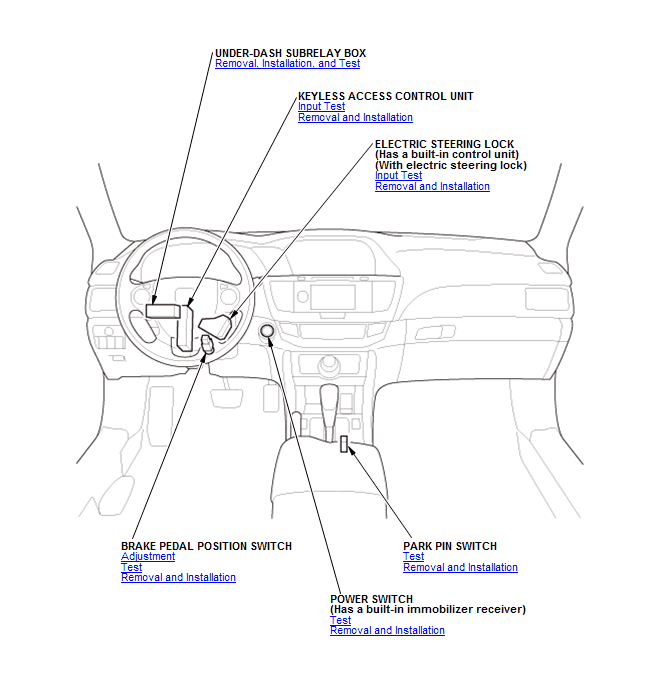 UNDER-DASH SUBRELAY BOX
Removal, Installation, and Test

KEYLESS ACCESS CONTROL UNIT
Input Test
Removal and Installation

ELECTRIC STEERING LOCK
(Has a built-in control unit)
(With electric steering lock)
Input Test
Removal and Installation

BRAKE PEDAL POSITION SWITCH
Adjustment
Test
Removal and Installation

PARK PIN SWITCH
Test
Removal and Installation

POWER SWITCH
(Has a built-in immobilizer receiver)
Test
Removal and Installation